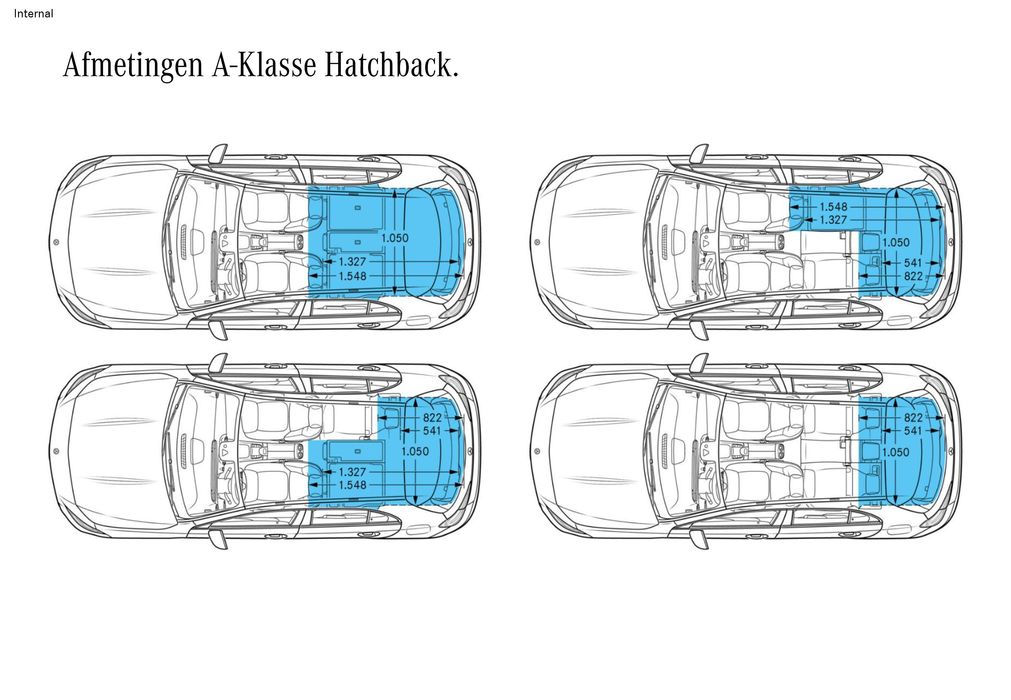 Internal

Afmetingen A-Klasse Hatchback.

1.050
1.327
1.548

1.548
1.327
1.050
541
822

822
541
1.050
1.327
1.548

822
541
1.050