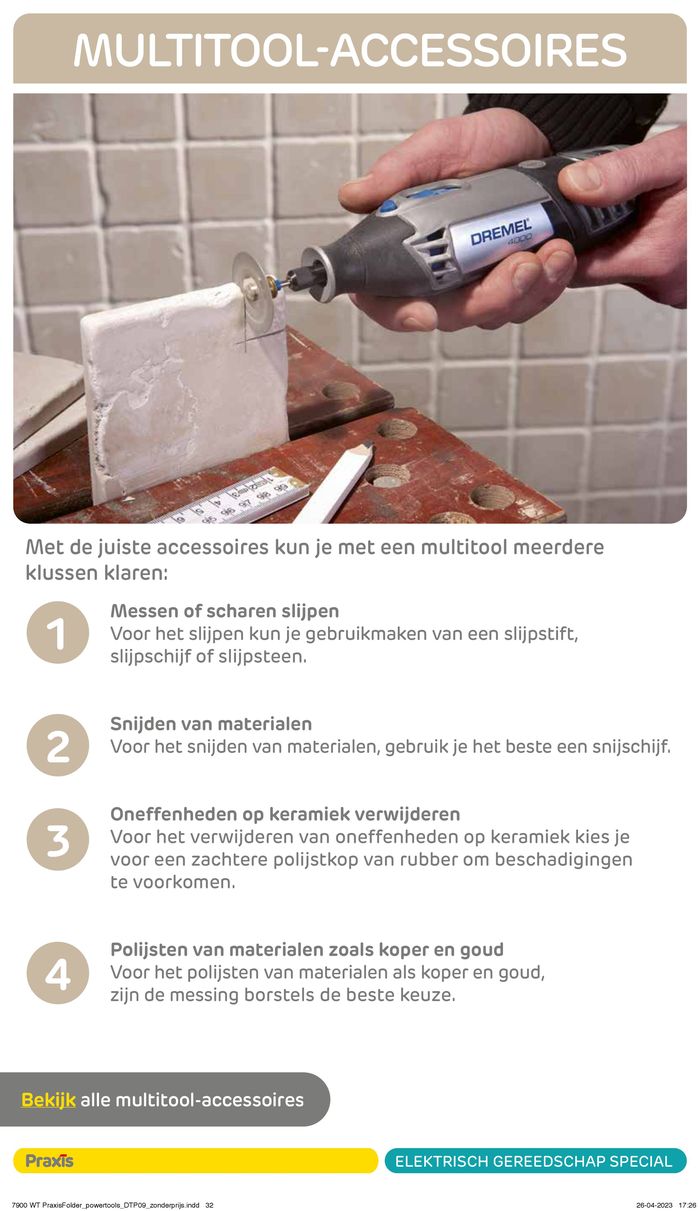 MULTITOOL-ACCESSOIRES

DREMEL 4000

Met de juiste accessoires kun je met een multitool meerdere klussen klaren:

1
Messen of scharen slijpen
Voor het slijpen kun je gebruikmaken van een slijpstift, slijpschijf of slijpsteen.

2
Snijden van materialen
Voor het snijden van materialen, gebruik je het beste een snijschijf.

3
Oneffenheden op keramiek verwijderen
Voor het verwijderen van oneffenheden op keramiek kies je voor een zachtere polijstkop van rubber om beschadigingen te voorkomen.

4
Polijsten van materialen zoals koper en goud
Voor het polijsten van materialen als koper en goud, zijn de messing borstels de beste keuze.

Bekijk alle multitool-accessoires

Praxis

ELEKTRISCH GEREEDSCHAP SPECIAL

7900 WT PraxisFolder_powertools_DTP09_zonderprijs.indd 32

26-04-2023 17:26