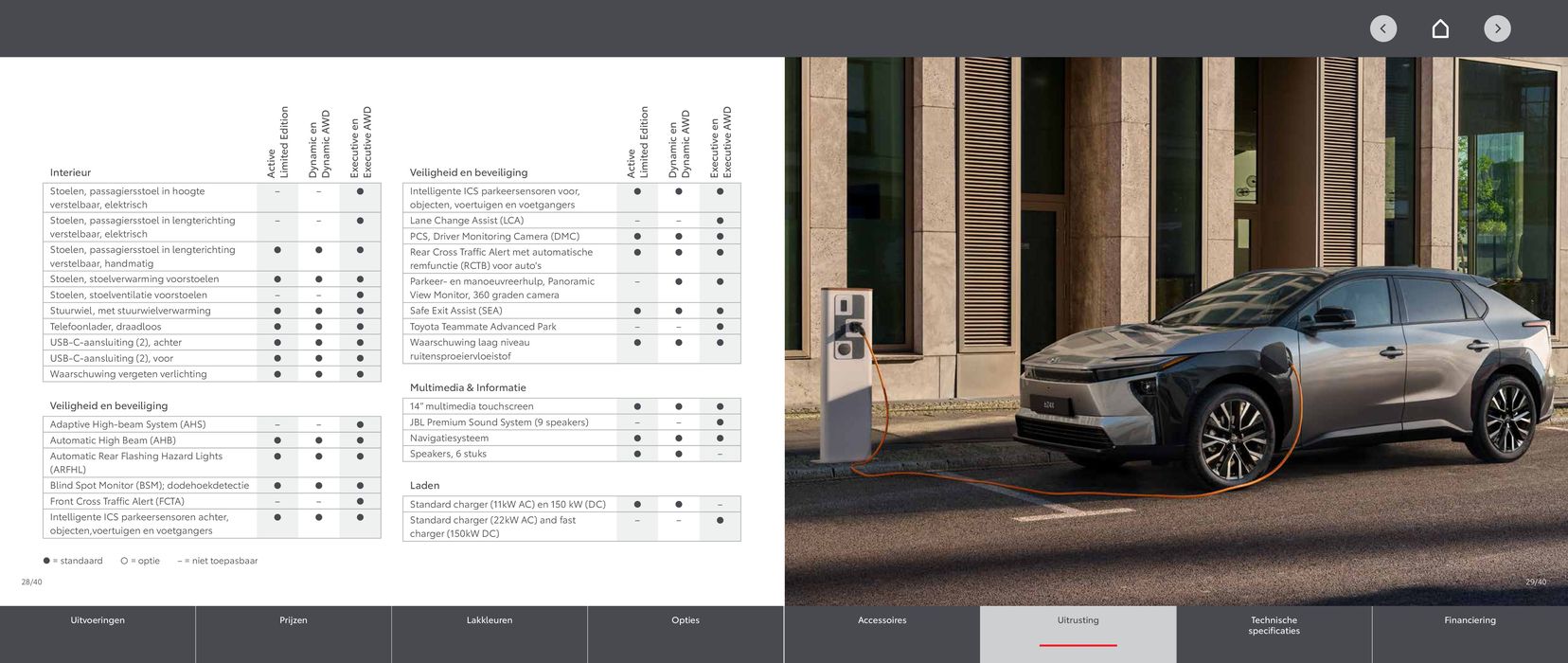 | Interieur | Active Limited Edition | Dynamic en Dynamic AWD | Executive en Executive AWD |
|---|---|---|---|
| Stoelen, passagiersstoel in hoogte verstelbaar, elektrisch | – | – | ● |
| Stoelen, passagiersstoel in lengterichting verstelbaar, elektrisch | – | – | ● |
| Stoelen, passagiersstoel in lengterichting verstelbaar, handmatig | ● | ● | ● |
| Stoelen, stoelverwarming voorstoelen | ● | ● | ● |
| Stoelen, stoelventilatie voorstoelen | – | – | ● |
| Stuurwiel, met stuurwielverwarming | ● | ● | ● |
| Telefoonlader, draadloos | ● | ● | ● |
| USB-C-aansluiting (2), achter | ● | ● | ● |
| USB-C-aansluiting (2), voor | ● | ● | ● |
| Waarschuwing vergeten verlichting | ● | ● | ● |

| Veiligheid en beveiliging | | | |
|---|---|---|---|
| Adaptive High-beam System (AHS) | – | – | ● |
| Automatic High Beam (AHB) | ● | ● | ● |
| Automatic Rear Flashing Hazard Lights (ARFHL) | ● | ● | ● |
| Blind Spot Monitor (BSM); dodehoekdetectie | ● | ● | ● |
| Front Cross Traffic Alert (FCTA) | – | – | ● |
| Intelligente ICS parkeersensoren achter, objecten,voertuigen en voetgangers | ● | ● | ● |

● = standaard ○ = optie – = niet toepasbaar

28/40

| Veiligheid en beveiliging | Active Limited Edition | Dynamic en Dynamic AWD | Executive en Executive AWD |
|---|---|---|---|
| Intelligente ICS parkeersensoren voor, objecten, voertuigen en voetgangers | ● | ● | ● |
| Lane Change Assist (LCA) | – | – | ● |
| PCS, Driver Monitoring Camera (DMC) | ● | ● | ● |
| Rear Cross Traffic Alert met automatische remfunctie (RCTB) voor auto's | ● | ● | ● |
| Parkeer- en manoeuvreerhulp, Panoramic View Monitor, 360 graden camera | – | ● | ● |
| Safe Exit Assist (SEA) | ● | ● | ● |
| Toyota Teammate Advanced Park | – | – | ● |
| Waarschuwing laag niveau ruitensproeiervloeistof | ● | ● | ● |

| Multimedia & Informatie | | | |
|---|---|---|---|
| 14" multimedia touchscreen | ● | ● | ● |
| JBL Premium Sound System (9 speakers) | – | – | ● |
| Navigatiesysteem | ● | ● | ● |
| Speakers, 6 stuks | ● | ● | – |

| Laden | | | |
|---|---|---|---|
| Standard charger (11kW AC) en 150 kW (DC) | ● | ● | – |
| Standard charger (22kW AC) and fast charger (150kW DC) | – | – | ● |

29/40

Uitvoeringen Prijzen Lakkleuren Opties Accessoires Uitrusting Technische specificaties Financiering